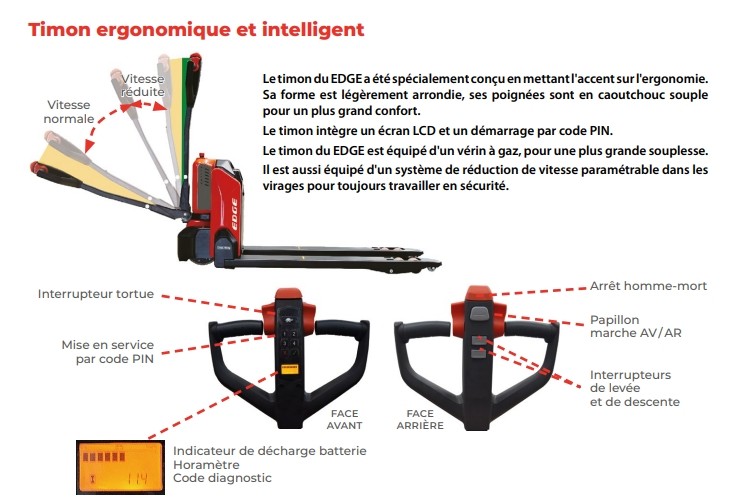 Timon ergonomique et intelligent

Vitesse réduite

Vitesse normale

Le timon du EDGE a été spécialement conçu en mettant l'accent sur l'ergonomie. Sa forme est légèrement arrondie, ses poignées sont en caoutchouc souple pour un plus grand confort.

Le timon intègre un écran LCD et un démarrage par code PIN.

Le timon du EDGE est équipé d'un vérin à gaz, pour une plus grande souplesse. Il est aussi équipé d'un système de réduction de vitesse paramétrable dans les virages pour toujours travailler en sécurité.

EDGE

Interrupteur tortue

Mise en service par code PIN

FACE AVANT

FACE ARRIÈRE

Arrêt homme-mort

Papillon marche AV/AR

Interrupteurs de levée et de descente

114

Indicateur de décharge batterie
Horamètre
Code diagnostic