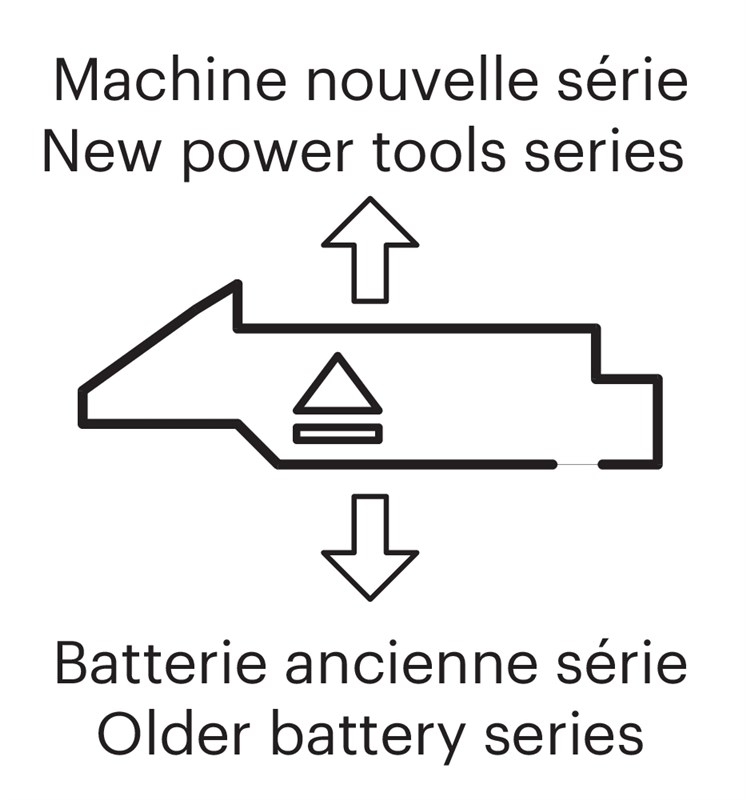 Machine nouvelle série
New power tools series

Batterie ancienne série
Older battery series